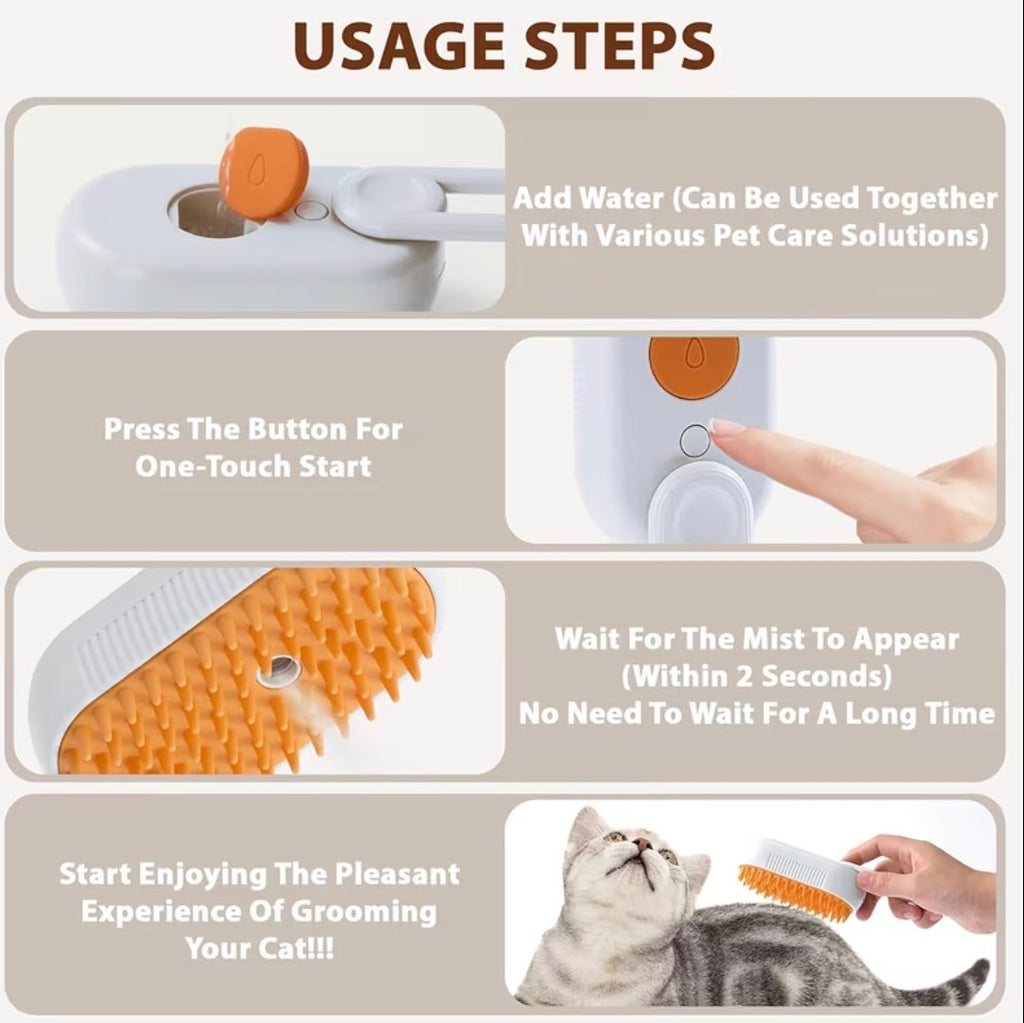 USAGE STEPS

Add Water (Can Be Used Together With Various Pet Care Solutions)

Press The Button For One-Touch Start

Wait For The Mist To Appear (Within 2 Seconds) No Need To Wait For A Long Time

Start Enjoying The Pleasant Experience Of Grooming Your Cat!!!